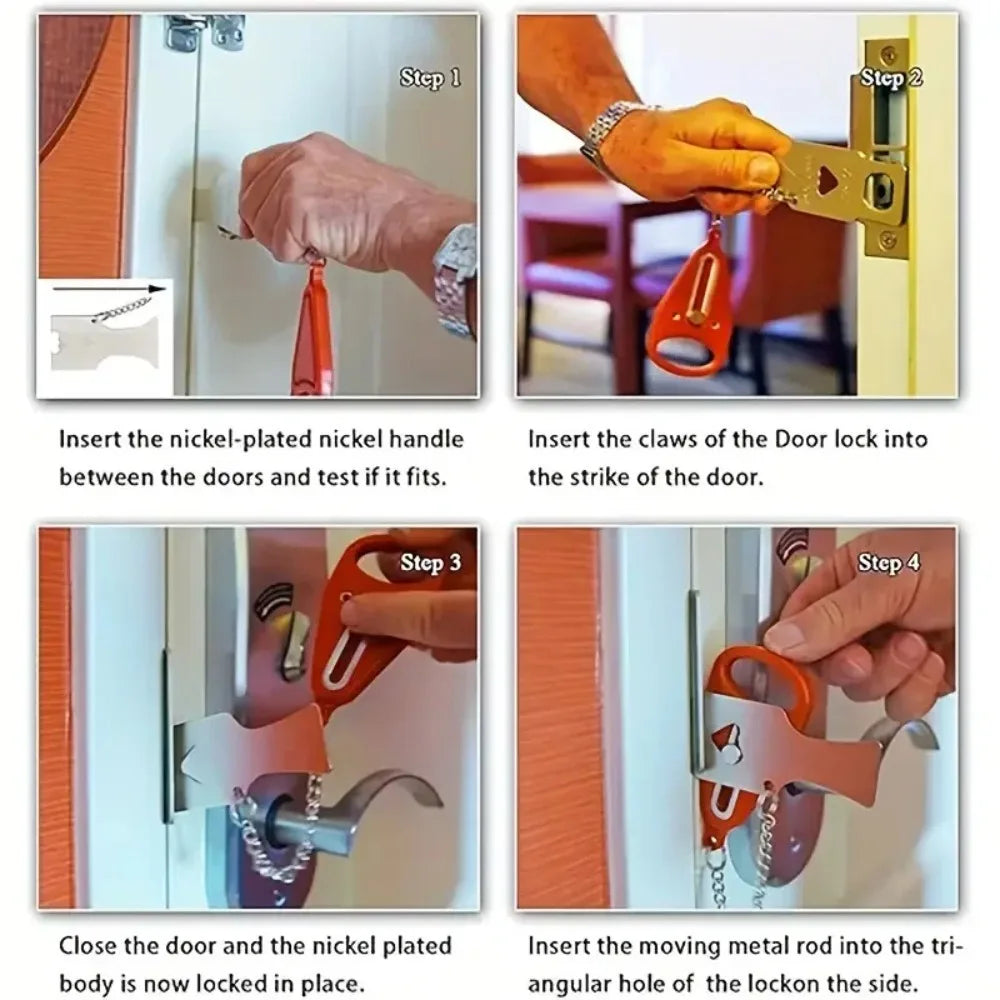 Step 1

Insert the nickel-plated nickel handle between the doors and test if it fits.

Step 2

Insert the claws of the Door lock into the strike of the door.

Step 3

Close the door and the nickel plated body is now locked in place.

Step 4

Insert the moving metal rod into the triangular hole of the lockon the side.